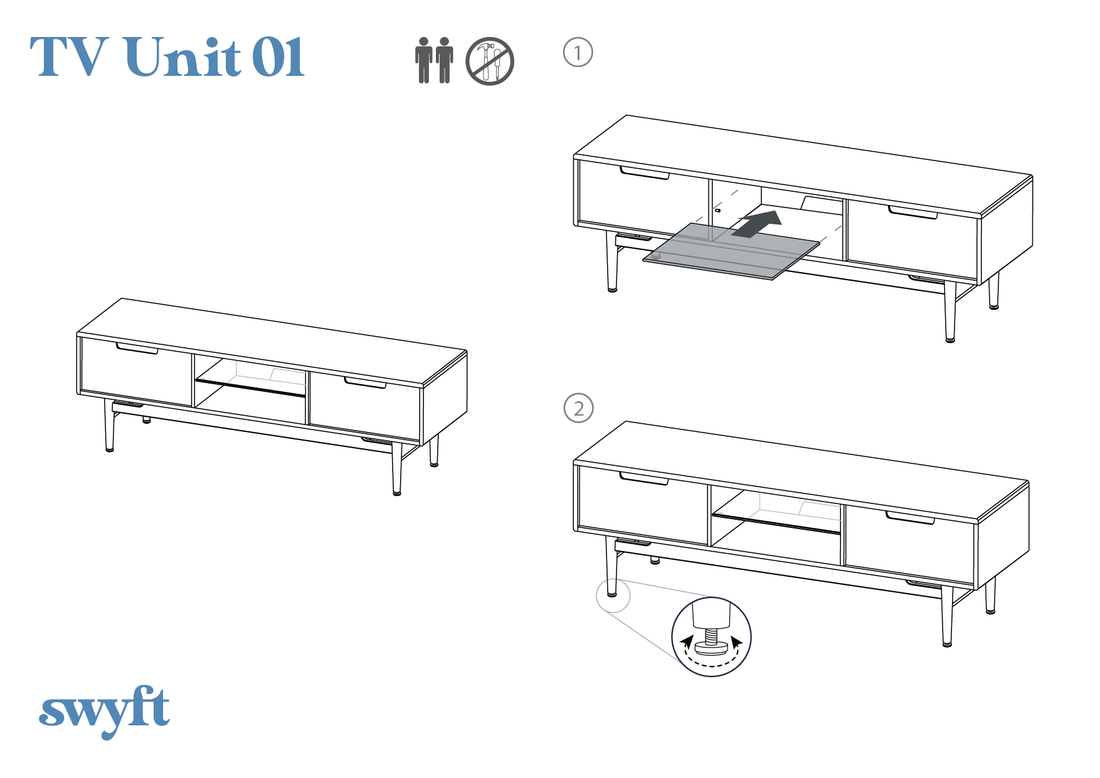 TV Unit 01

1

2

swyft