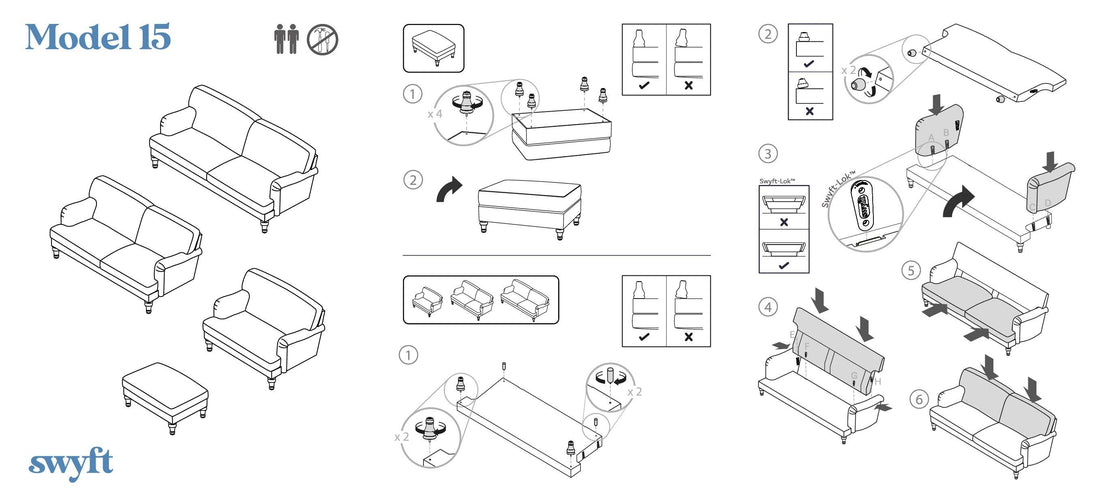 Model 15

swyft

1
x 4

2

1
x 2
x 2

2
x 2

3
Swyft-Lok™
Swyft-Lok™
A B
C D

4
E F
G H

5

6