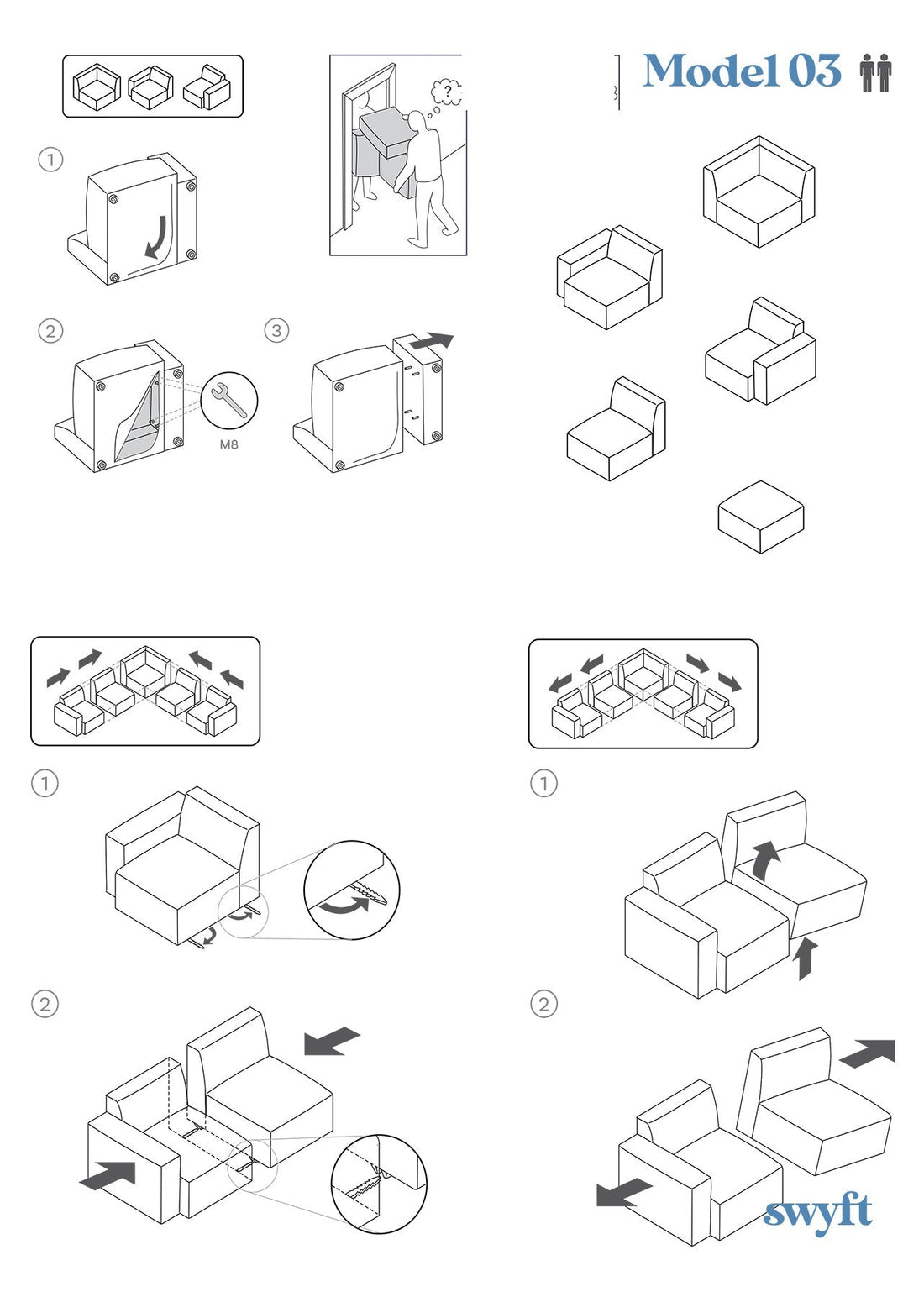 Model 03

1

?

2

M8

3

1

2

1

2

swyft